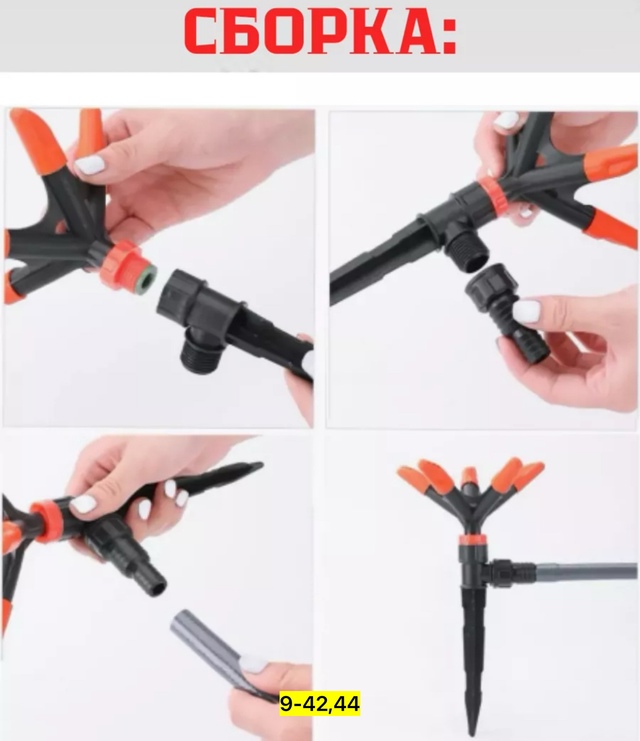 СБОРКА:

9-42,44