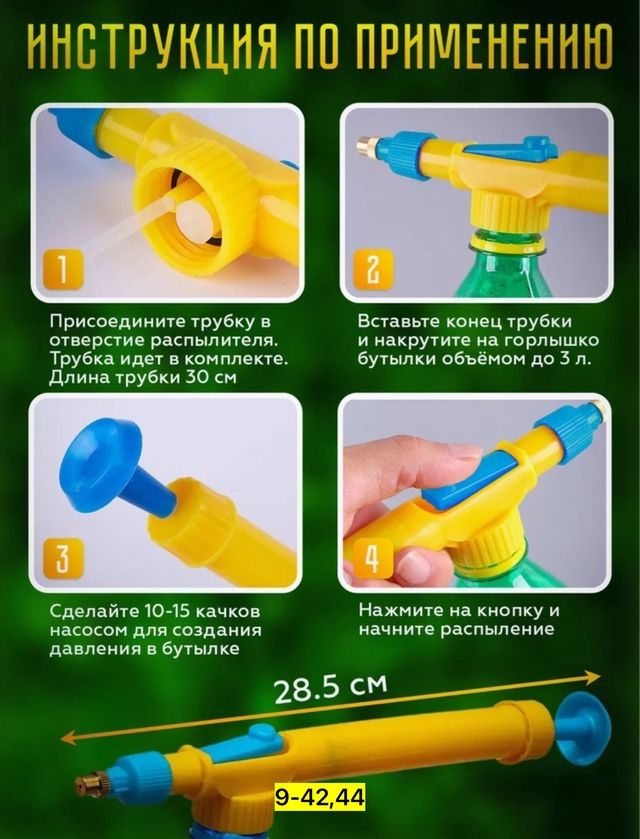 ИНСТРУКЦИЯ ПО ПРИМЕНЕНИЮ

1

Присоедините трубку в отверстие распылителя. Трубка идет в комплекте. Длина трубки 30 см

2

Вставьте конец трубки и накрутите на горлышко бутылки объёмом до 3 л.

3

Сделайте 10-15 качков насосом для создания давления в бутылке

4

Нажмите на кнопку и начните распыление

28.5 см

9-42,44