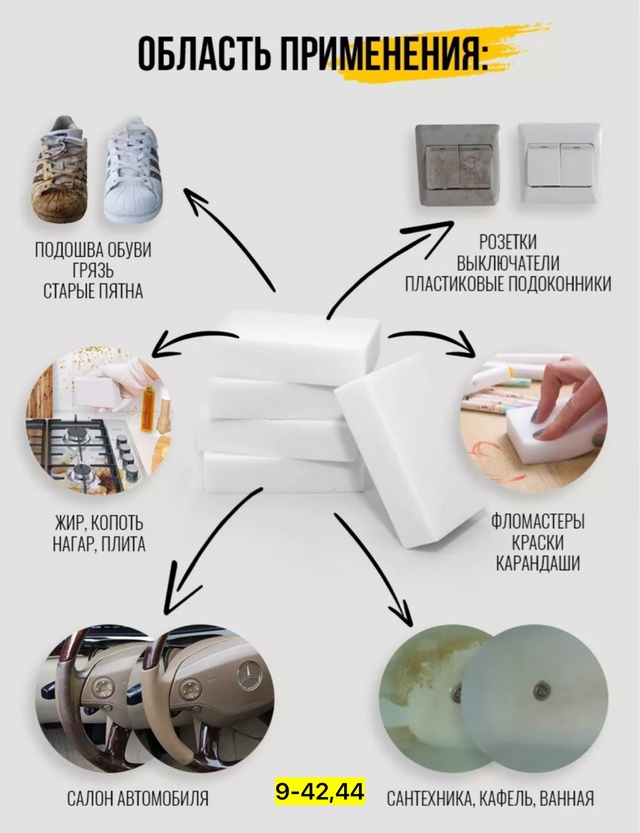 ОБЛАСТЬ ПРИМЕНЕНИЯ:

ПОДОШВА ОБУВИ
ГРЯЗЬ
СТАРЫЕ ПЯТНА

РОЗЕТКИ
ВЫКЛЮЧАТЕЛИ
ПЛАСТИКОВЫЕ ПОДОКОННИКИ

ЖИР, КОПОТЬ
НАГАР, ПЛИТА

ФЛОМАСТЕРЫ
КРАСКИ
КАРАНДАШИ

САЛОН АВТОМОБИЛЯ

9-42,44

САНТЕХНИКА, КАФЕЛЬ, ВАННАЯ