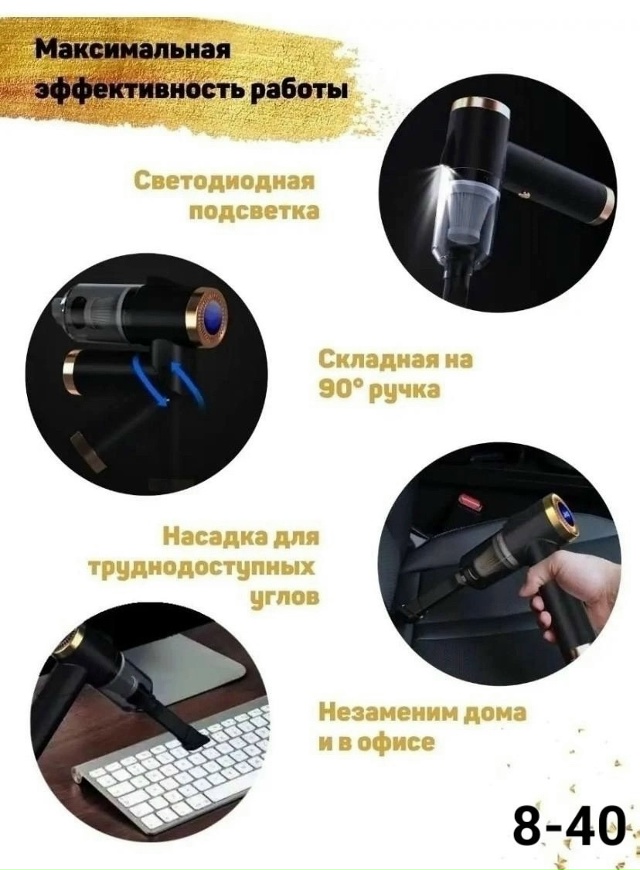 Максимальная эффективность работы

Светодиодная подсветка

Складная на 90° ручка

Насадка для труднодоступных углов

Незаменим дома и в офисе

8-40