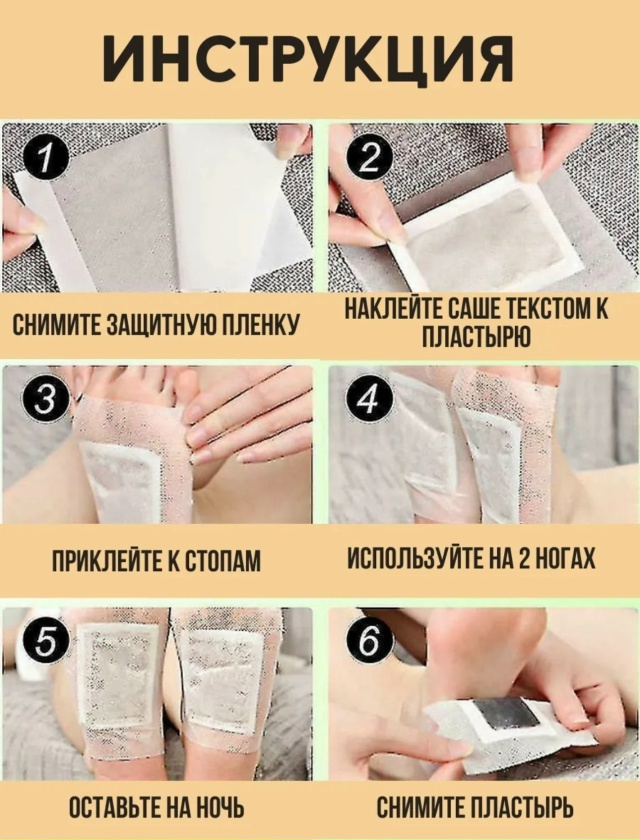 ИНСТРУКЦИЯ

1
СНИМИТЕ ЗАЩИТНУЮ ПЛЕНКУ

2
НАКЛЕЙТЕ САШЕ ТЕКСТОМ К ПЛАСТЫРЮ

3
ПРИКЛЕЙТЕ К СТОПАМ

4
ИСПОЛЬЗУЙТЕ НА 2 НОГАХ

5
ОСТАВЬТЕ НА НОЧЬ

6
СНИМИТЕ ПЛАСТЫРЬ