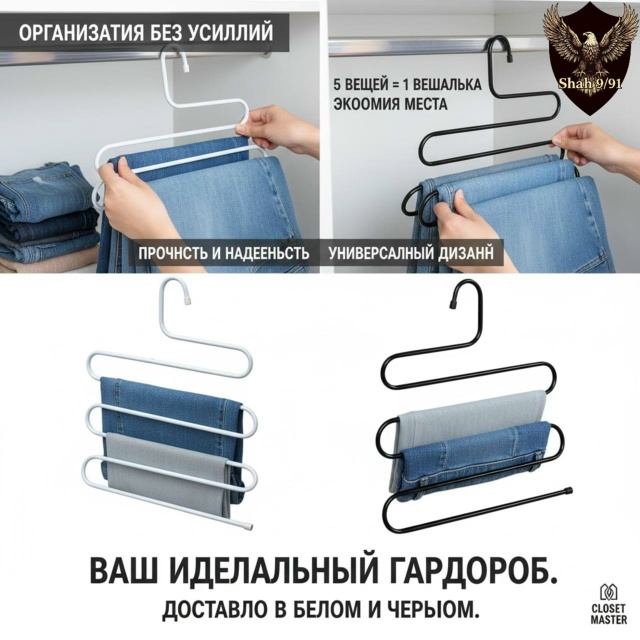 ОРГАНИЗАТИЯ БЕЗ УСИЛЛИЙ

5 ВЕЩЕЙ = 1 ВЕШАЛЬКА
ЭКООМИЯ МЕСТА

Shah 9/91

ПРОЧНСТЬ И НАДЕЕНЬСТЬ

УНИВЕРСАЛНЫЙ ДИЗАНЙ

ВАШ ИДЕЛАЛЬНЫЙ ГАРДОРОБ.
ДОСТАВЛО В БЕЛОМ И ЧЕРЫОМ.

CLOSET MASTER