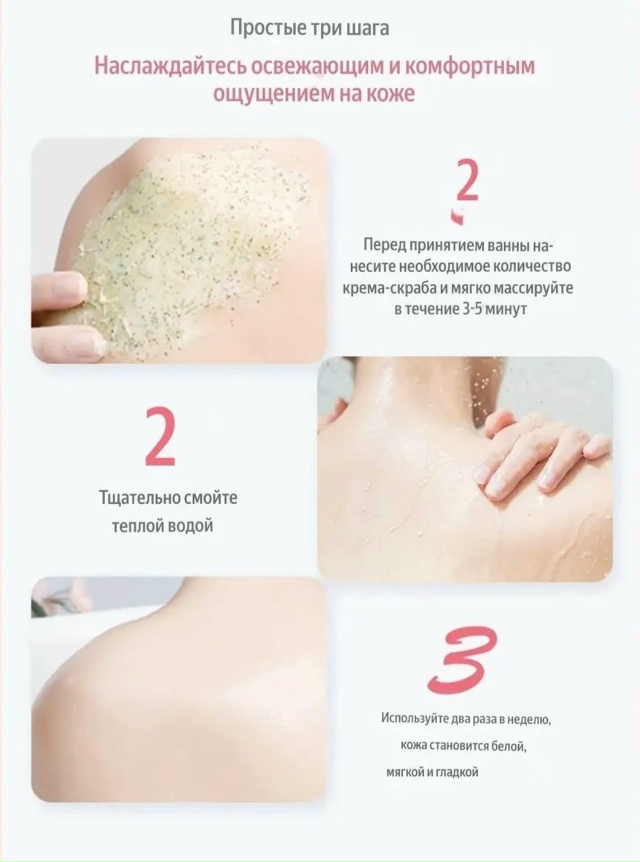 Простые три шага

Наслаждайтесь освежающим и комфортным ощущением на коже

2

Перед принятием ванны нанесите необходимое количество крема-скраба и мягко массируйте в течение 3-5 минут

2

Тщательно смойте теплой водой

3

Используйте два раза в неделю, кожа становится белой, мягкой и гладкой