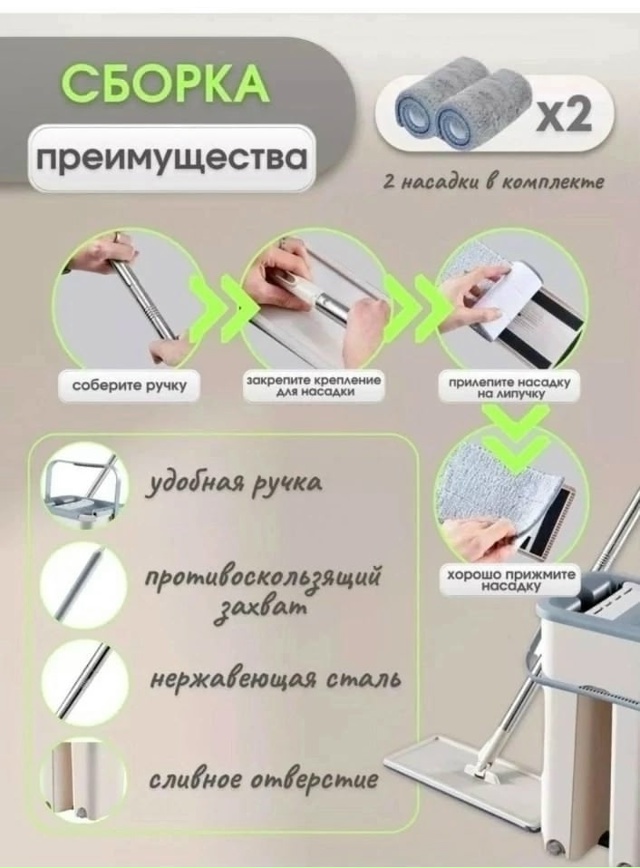 СБОРКА

преимущества

x2

2 насадки в комплекте

соберите ручку

закрепите крепление для насадки

прилепите насадку на липучку

хорошо прижмите насадку

удобная ручка

противоскользящий захват

нержавеющая сталь

сливное отверстие