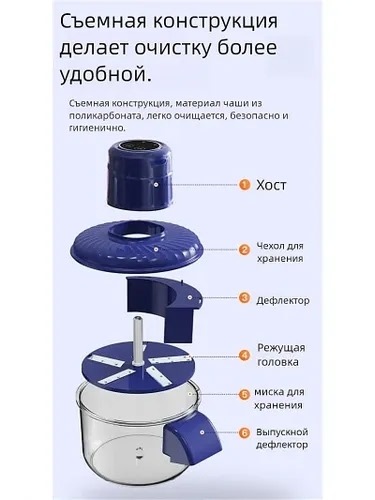 Съемная конструкция делает очистку более удобной.

Съемная конструкция, материал чаши из поликарбоната, легко очищается, безопасно и гигиенично.

1 Хост

2 Чехол для хранения

3 Дефлектор

4 Режущая головка

5 миска для хранения

6 Выпускной дефлектор