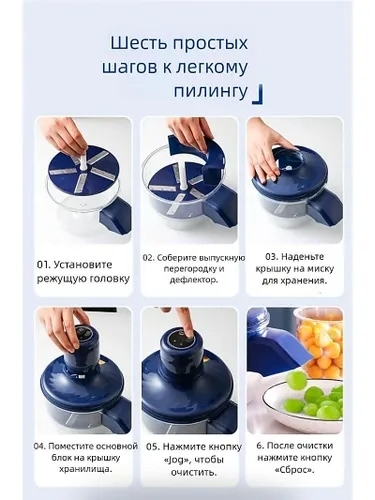 Шесть простых шагов к легкому пилингу

01. Установите режущую головку

02. Соберите выпускную перегородку и дефлектор.

03. Наденьте крышку на миску для хранения.

04. Поместите основной блок на крышку хранилища.

05. Нажмите кнопку «Jog», чтобы очистить.

6. После очистки нажмите кнопку «Сброс».