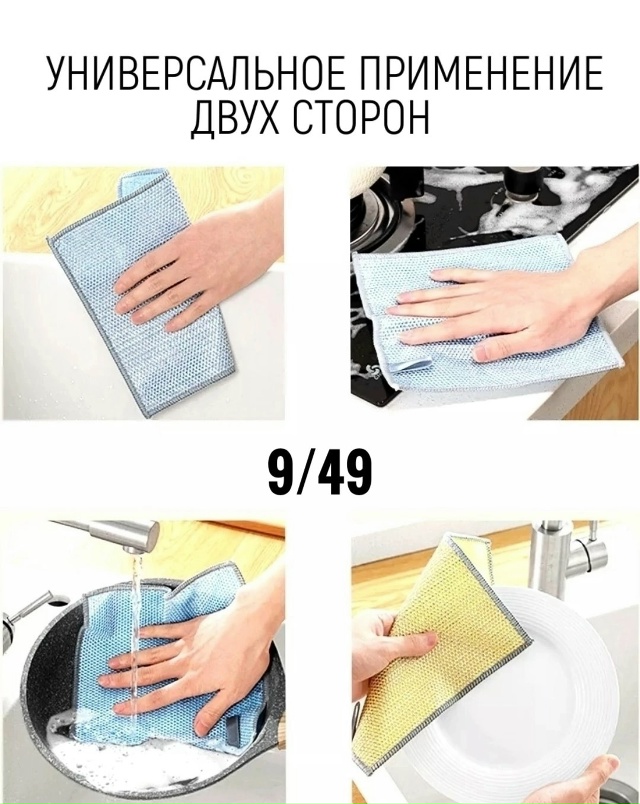 УНИВЕРСАЛЬНОЕ ПРИМЕНЕНИЕ ДВУХ СТОРОН

9/49