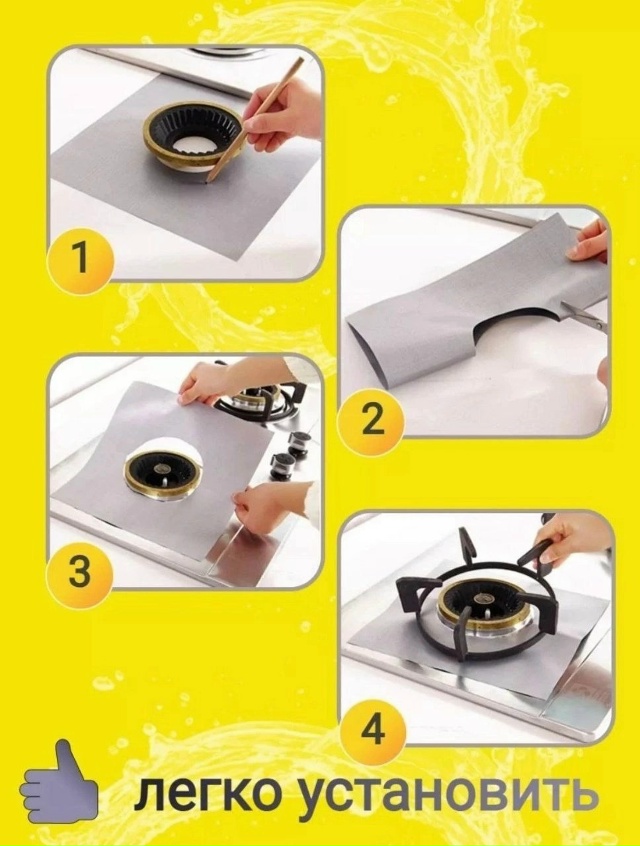 1

2

3

4

легко установить