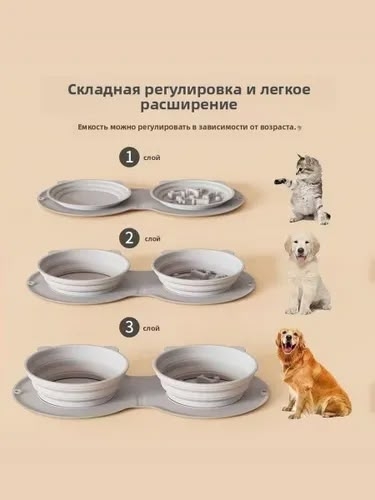 Складная регулировка и легкое расширение

Емкость можно регулировать в зависимости от возраста.

1 слой

2 слой

3 слой