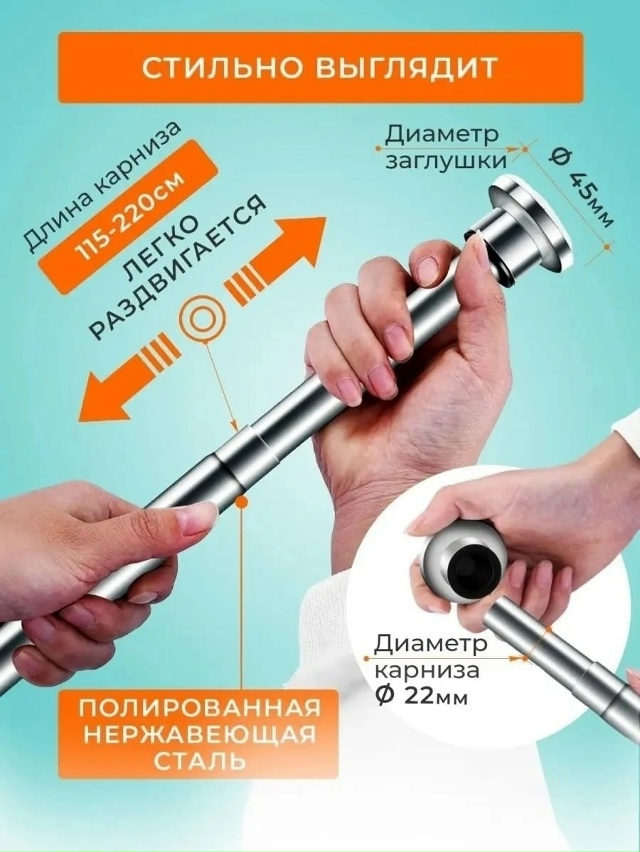 СТИЛЬНО ВЫГЛЯДИТ

Длина карниза
115-220см

ЛЕГКО РАЗДВИГАЕТСЯ

Диаметр заглушки
Ø 45мм

Диаметр карниза
Ø 22мм

ПОЛИРОВАННАЯ НЕРЖАВЕЮЩАЯ СТАЛЬ