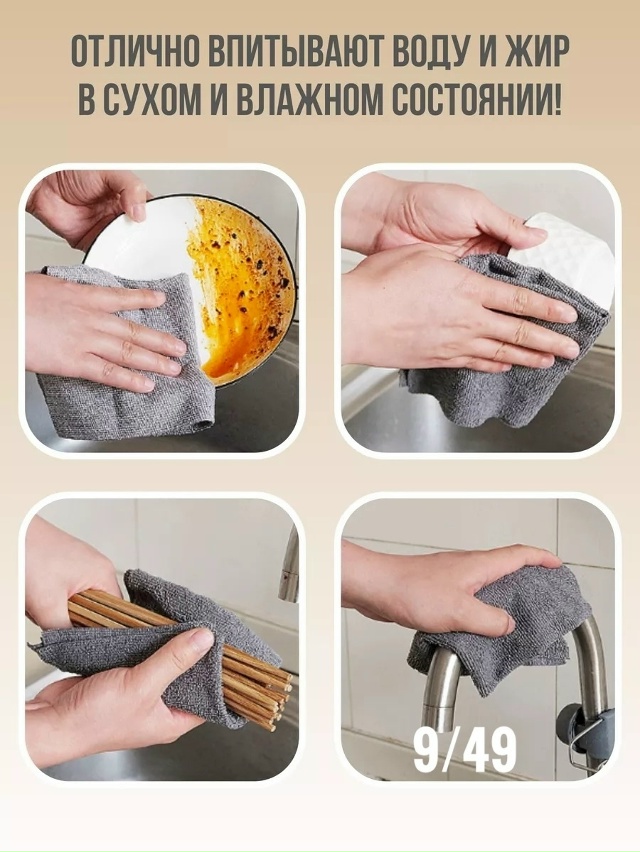 ОТЛИЧНО ВПИТЫВАЮТ ВОДУ И ЖИР В СУХОМ И ВЛАЖНОМ СОСТОЯНИИ!

9/49