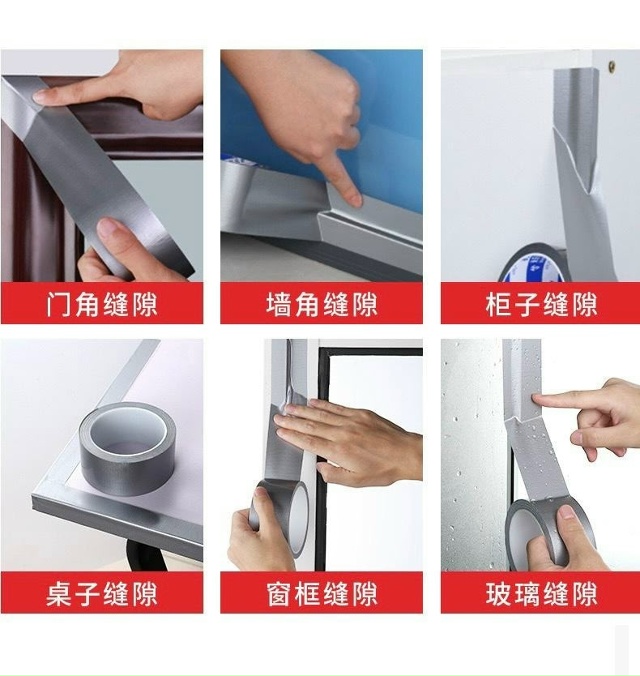 门角缝隙

墙角缝隙

柜子缝隙

桌子缝隙

窗框缝隙

玻璃缝隙