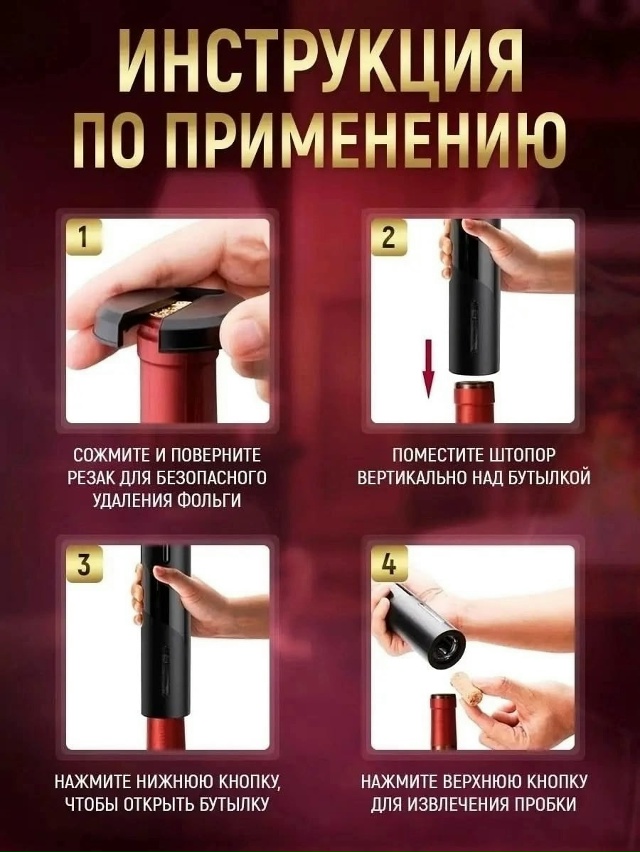 ИНСТРУКЦИЯ ПО ПРИМЕНЕНИЮ

1

СОЖМИТЕ И ПОВЕРНИТЕ РЕЗАК ДЛЯ БЕЗОПАСНОГО УДАЛЕНИЯ ФОЛЬГИ

2

ПОМЕСТИТЕ ШТОПОР ВЕРТИКАЛЬНО НАД БУТЫЛКОЙ

3

НАЖМИТЕ НИЖНЮЮ КНОПКУ, ЧТОБЫ ОТКРЫТЬ БУТЫЛКУ

4

НАЖМИТЕ ВЕРХНЮЮ КНОПКУ ДЛЯ ИЗВЛЕЧЕНИЯ ПРОБКИ