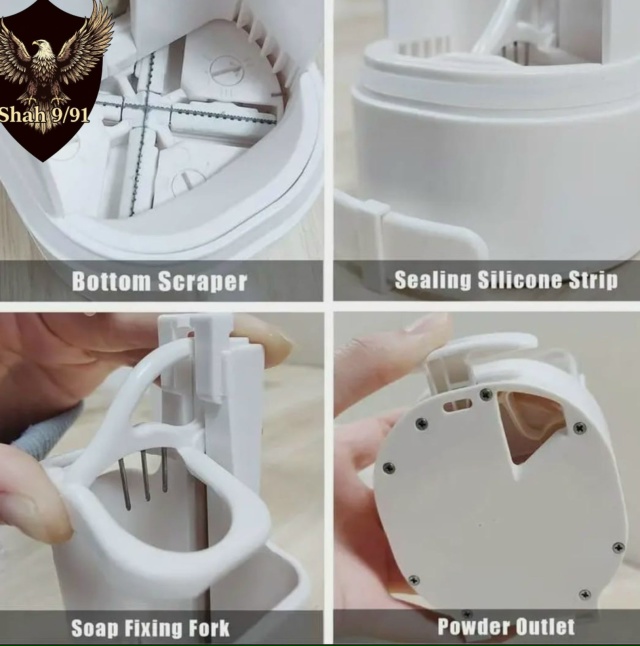 Shah 9/91

Bottom Scraper

Sealing Silicone Strip

Soap Fixing Fork

Powder Outlet