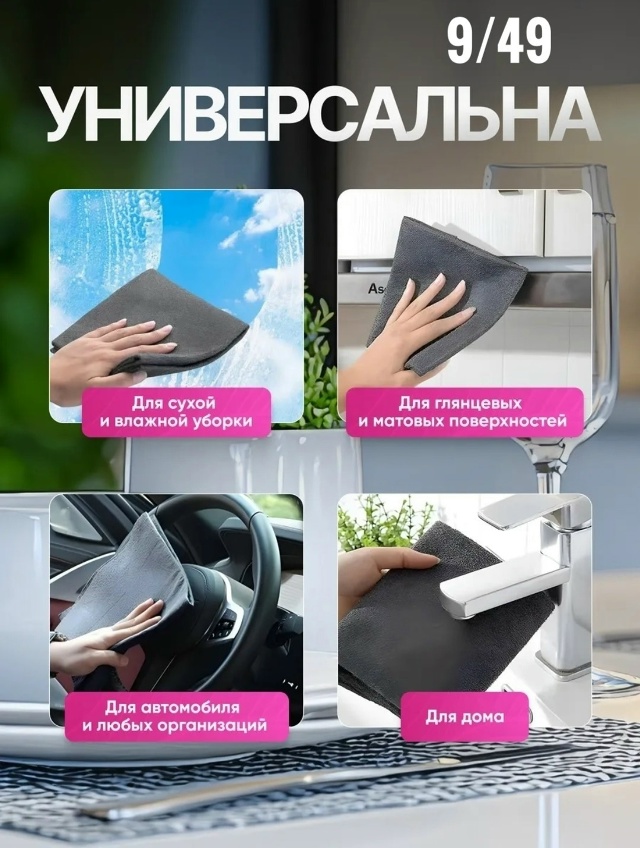 9/49
УНИВЕРСАЛЬНА

Для сухой и влажной уборки

Для глянцевых и матовых поверхностей

Для автомобиля и любых организаций

Для дома