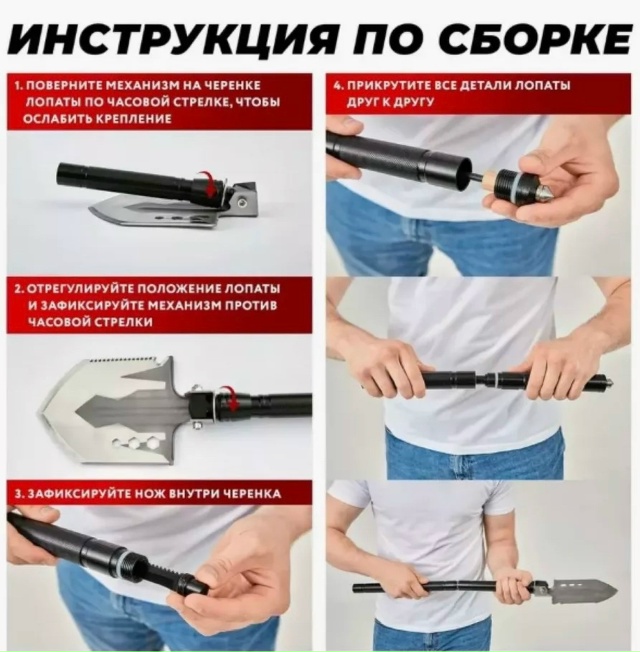 ИНСТРУКЦИЯ ПО СБОРКЕ

1. ПОВЕРНИТЕ МЕХАНИЗМ НА ЧЕРЕНКЕ ЛОПАТЫ ПО ЧАСОВОЙ СТРЕЛКЕ, ЧТОБЫ ОСЛАБИТЬ КРЕПЛЕНИЕ

2. ОТРЕГУЛИРУЙТЕ ПОЛОЖЕНИЕ ЛОПАТЫ И ЗАФИКСИРУЙТЕ МЕХАНИЗМ ПРОТИВ ЧАСОВОЙ СТРЕЛКИ

3. ЗАФИКСИРУЙТЕ НОЖ ВНУТРИ ЧЕРЕНКА

4. ПРИКРУТИТЕ ВСЕ ДЕТАЛИ ЛОПАТЫ ДРУГ К ДРУГУ