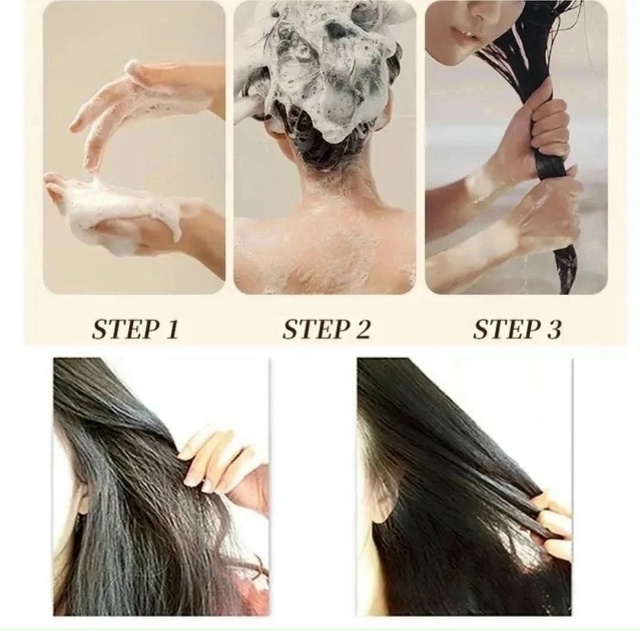 STEP 1

STEP 2

STEP 3