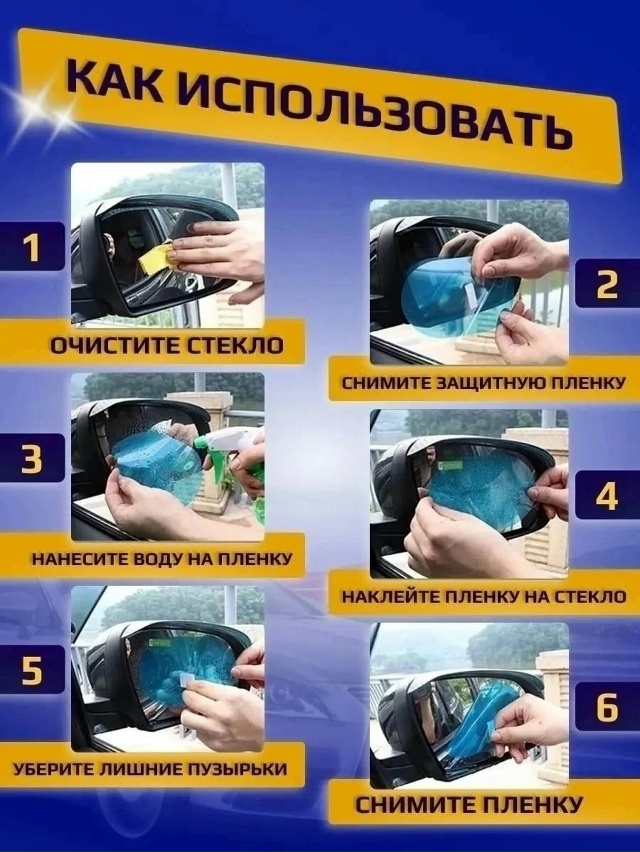 КАК ИСПОЛЬЗОВАТЬ

1
ОЧИСТИТЕ СТЕКЛО

2
СНИМИТЕ ЗАЩИТНУЮ ПЛЕНКУ

3
НАНЕСИТЕ ВОДУ НА ПЛЕНКУ

4
НАКЛЕЙТЕ ПЛЕНКУ НА СТЕКЛО

5
УБЕРИТЕ ЛИШНИЕ ПУЗЫРЬКИ

6
СНИМИТЕ ПЛЕНКУ