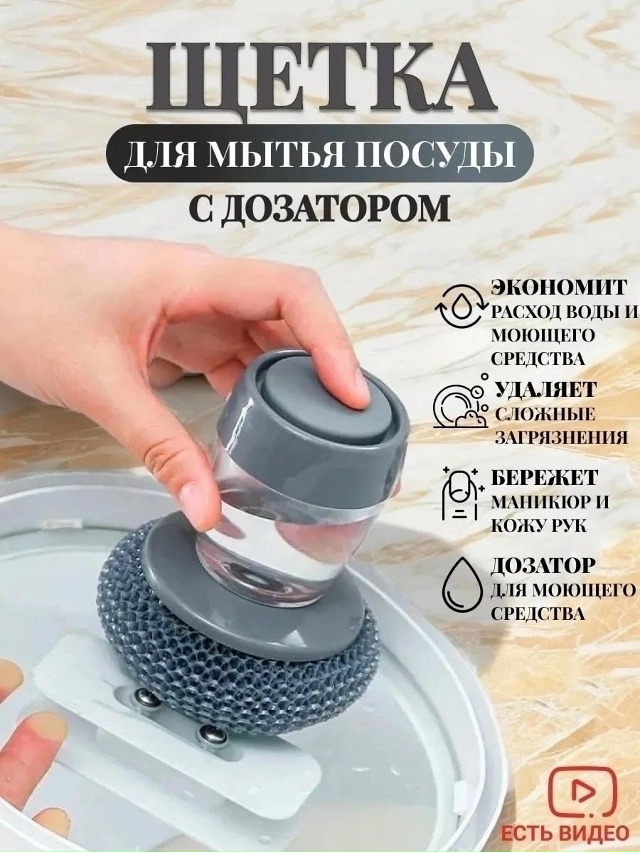 ЩЕТКА
ДЛЯ МЫТЬЯ ПОСУДЫ
С ДОЗАТОРОМ

ЭКОНОМИТ
РАСХОД ВОДЫ И МОЮЩЕГО СРЕДСТВА

УДАЛЯЕТ
СЛОЖНЫЕ ЗАГРЯЗНЕНИЯ

БЕРЕЖЕТ
МАНИКЮР И КОЖУ РУК

ДОЗАТОР
ДЛЯ МОЮЩЕГО СРЕДСТВА

ЕСТЬ ВИДЕО