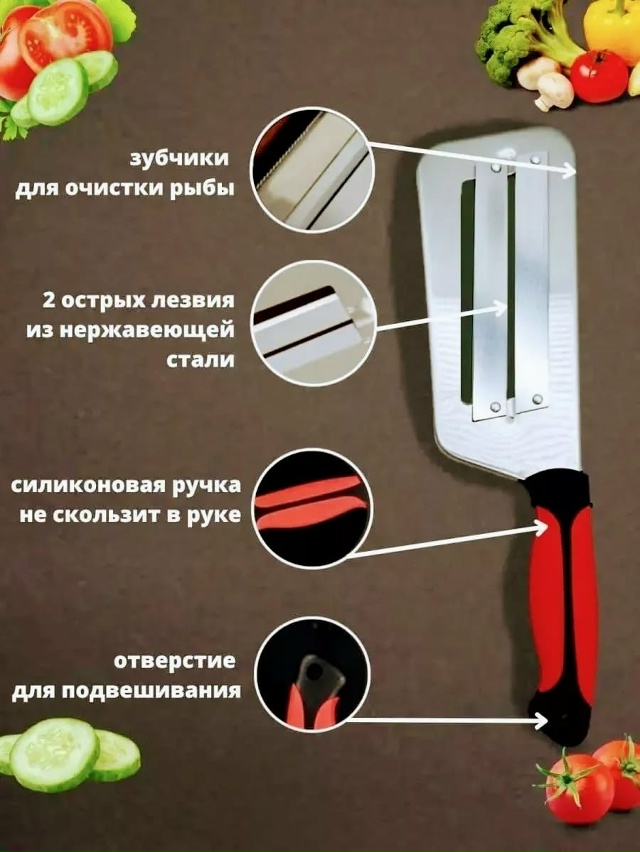 зубчики
для очистки рыбы

2 острых лезвия
из нержавеющей
стали

силиконовая ручка
не скользит в руке

отверстие
для подвешивания