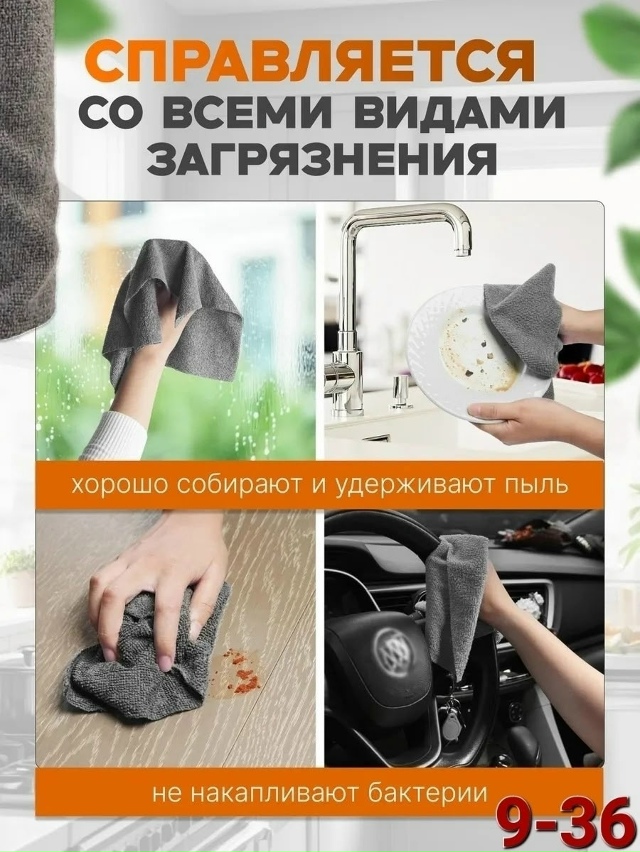 СПРАВЛЯЕТСЯ
СО ВСЕМИ ВИДАМИ
ЗАГРЯЗНЕНИЯ

хорошо собирают и удерживают пыль

не накапливают бактерии

9-36