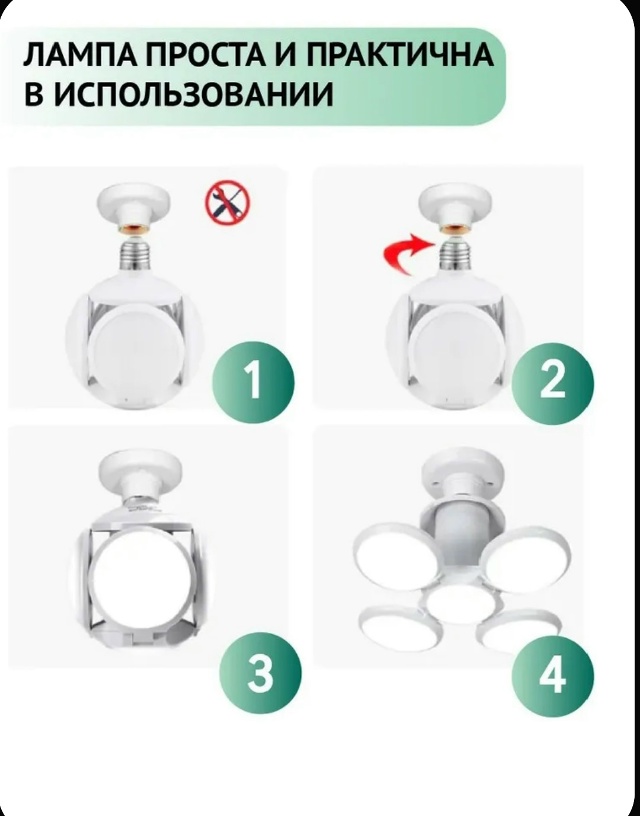 ЛАМПА ПРОСТА И ПРАКТИЧНА В ИСПОЛЬЗОВАНИИ

1

2

3

4