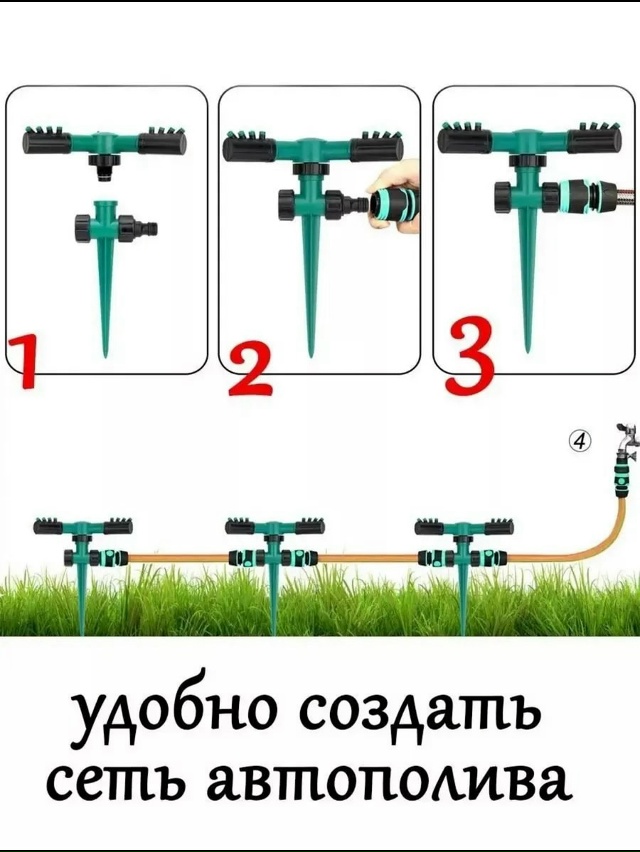 1

2

3

④

удобно создать сеть автополива