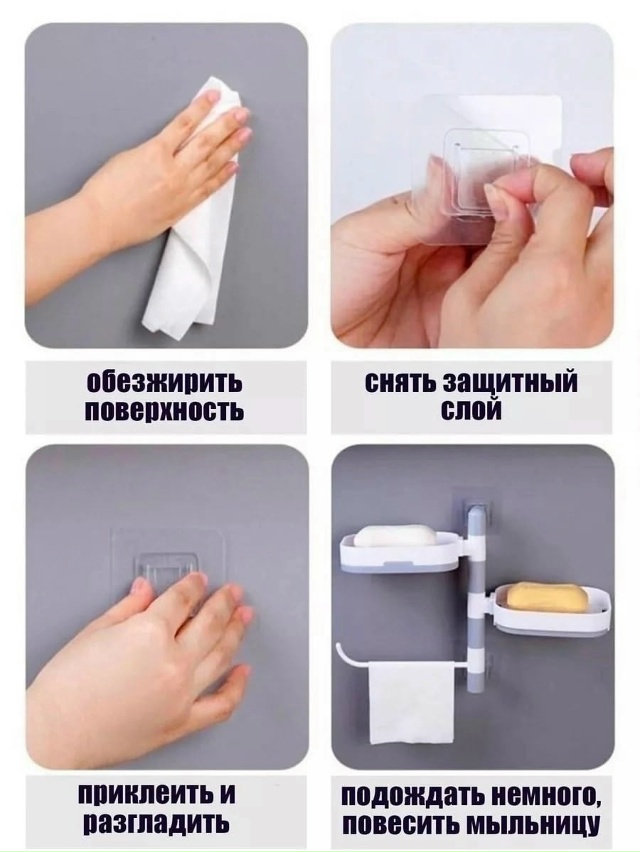 обезжирить поверхность

снять защитный слой

приклеить и разгладить

подождать немного, повесить мыльницу