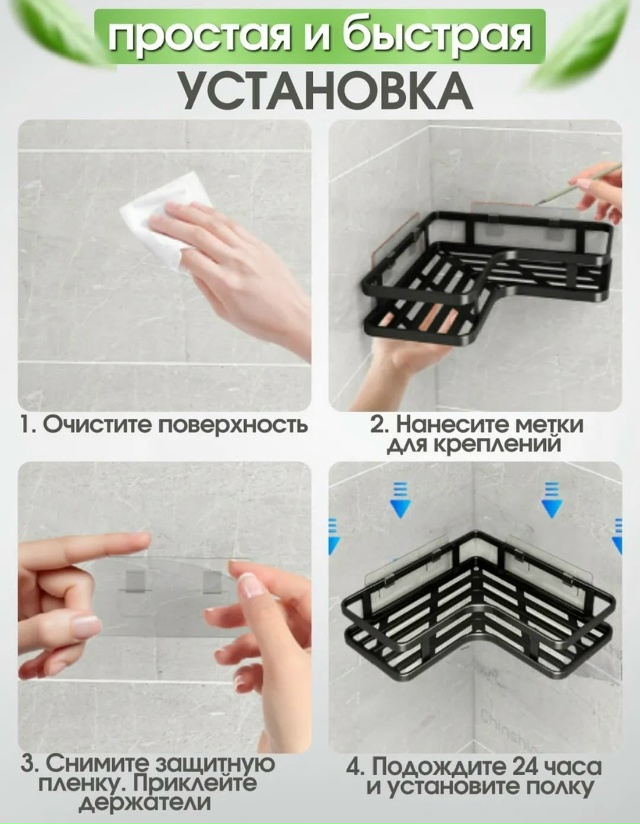 простая и быстрая
УСТАНОВКА

1. Очистите поверхность

2. Нанесите метки для креплений

3. Снимите защитную пленку. Приклейте держатели

4. Подождите 24 часа и установите полку