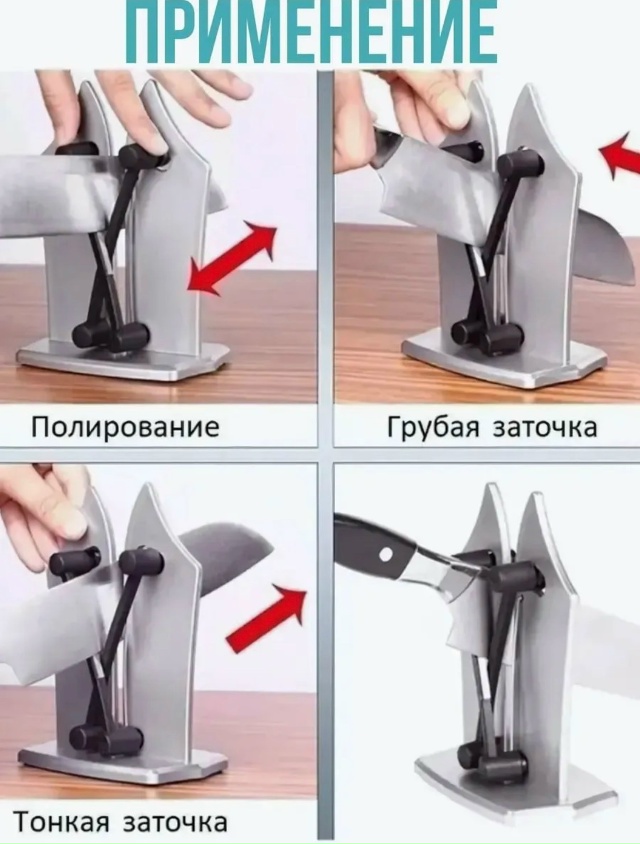 ПРИМЕНЕНИЕ

Полирование

Грубая заточка

Тонкая заточка