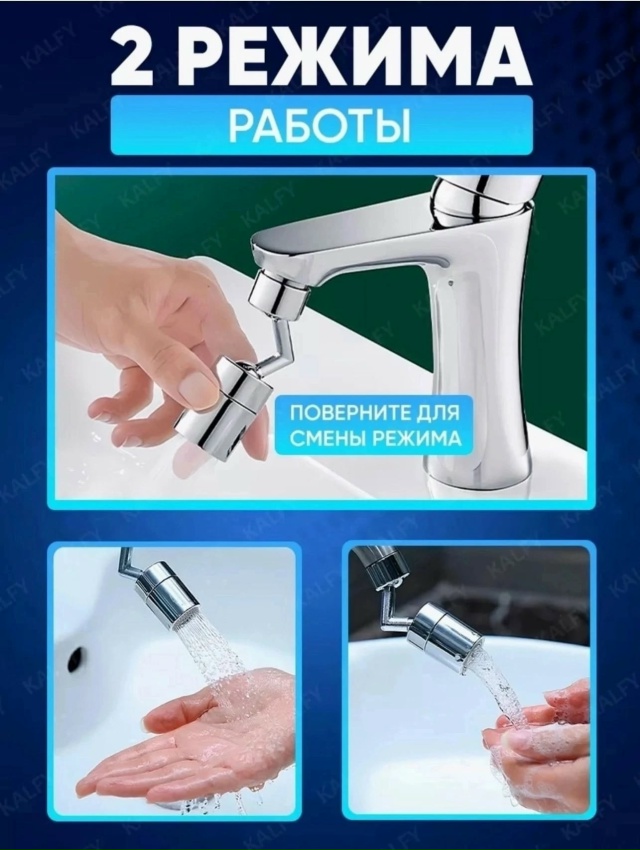 2 РЕЖИМА
РАБОТЫ

ПОВЕРНИТЕ ДЛЯ СМЕНЫ РЕЖИМА

KALFY