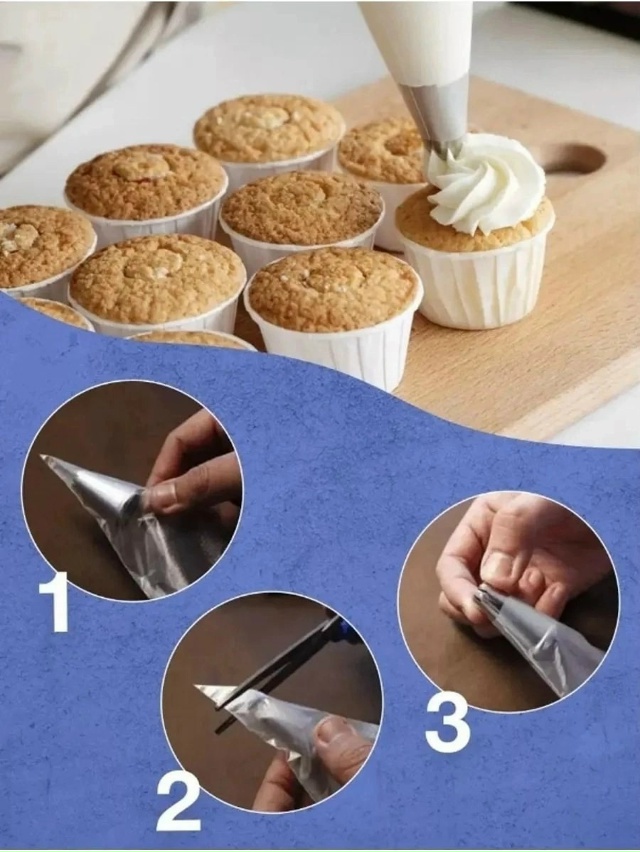 1

2

3