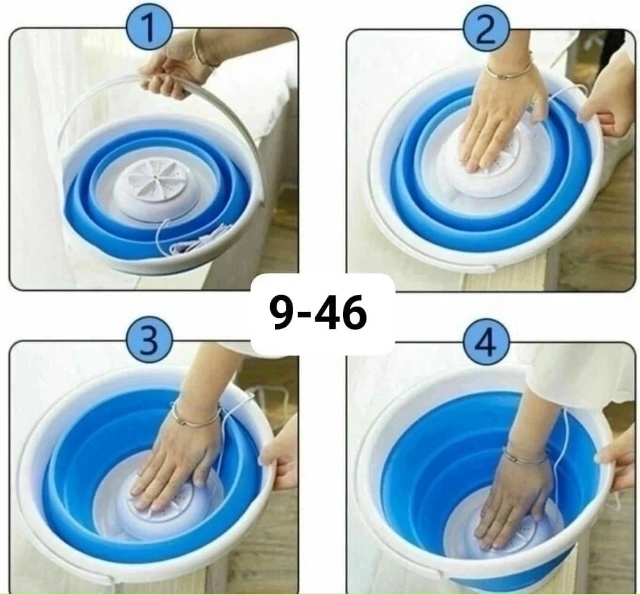 1

2

9-46

3

4