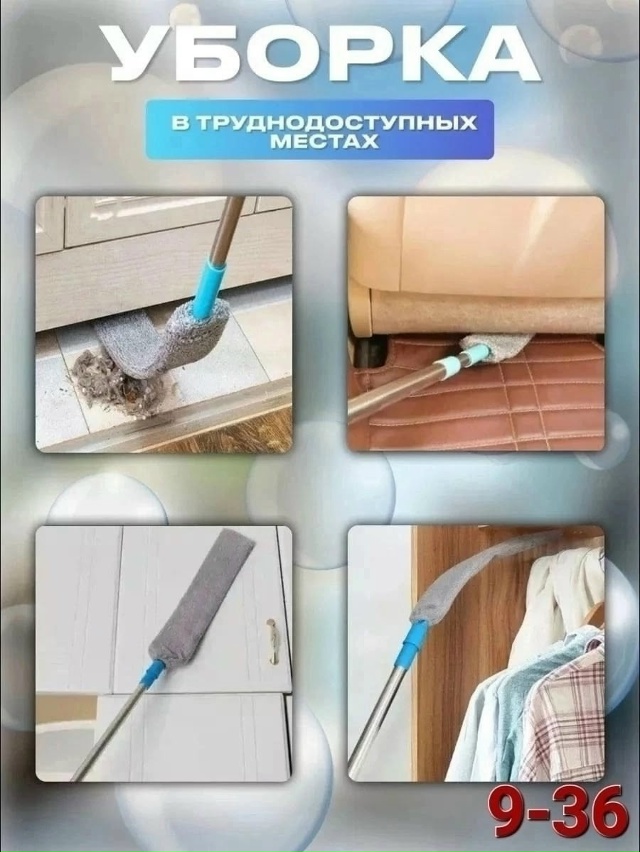 УБОРКА

В ТРУДНОДОСТУПНЫХ МЕСТАХ

9-36