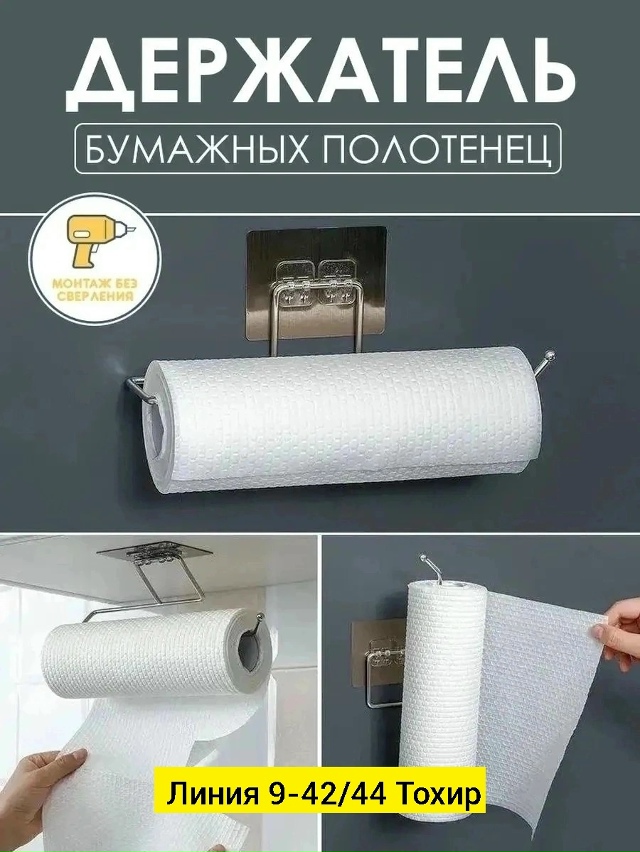 ДЕРЖАТЕЛЬ
БУМАЖНЫХ ПОЛОТЕНЕЦ

МОНТАЖ БЕЗ СВЕРЛЕНИЯ

Линия 9-42/44 Тохир