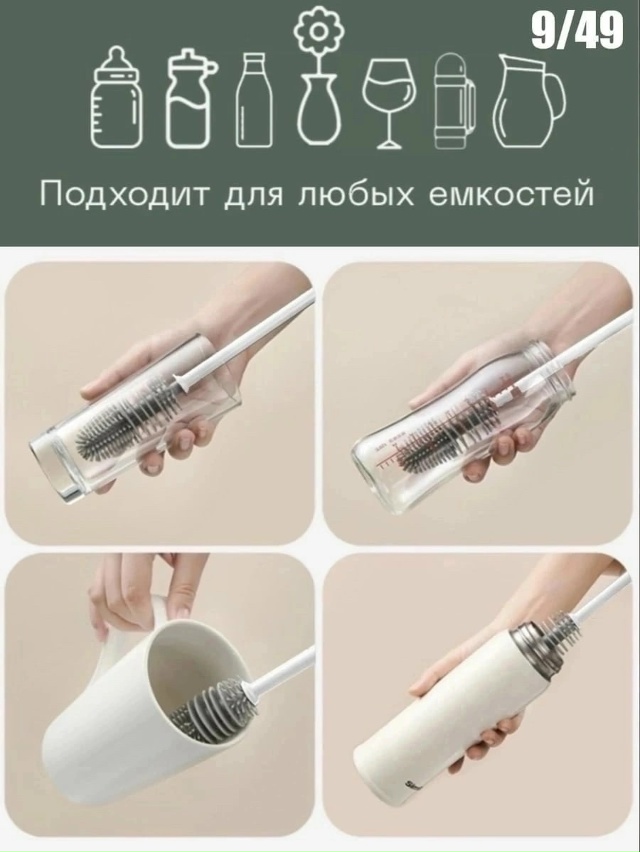 9/49

Подходит для любых емкостей