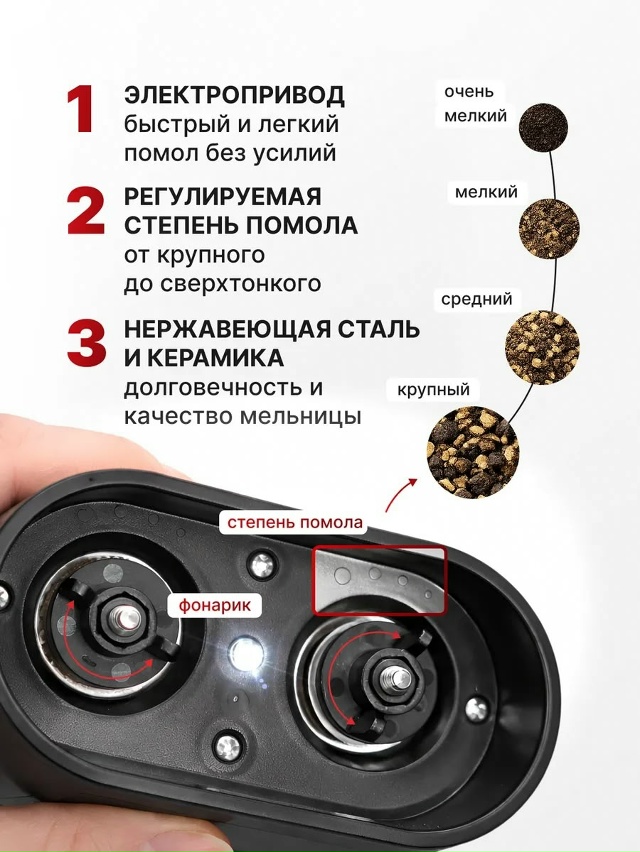 1 ЭЛЕКТРОПРИВОД
быстрый и легкий помол без усилий

2 РЕГУЛИРУЕМАЯ СТЕПЕНЬ ПОМОЛА
от крупного до сверхтонкого

3 НЕРЖАВЕЮЩАЯ СТАЛЬ И КЕРАМИКА
долговечность и качество мельницы

очень мелкий
мелкий
средний
крупный

степень помола
фонарик