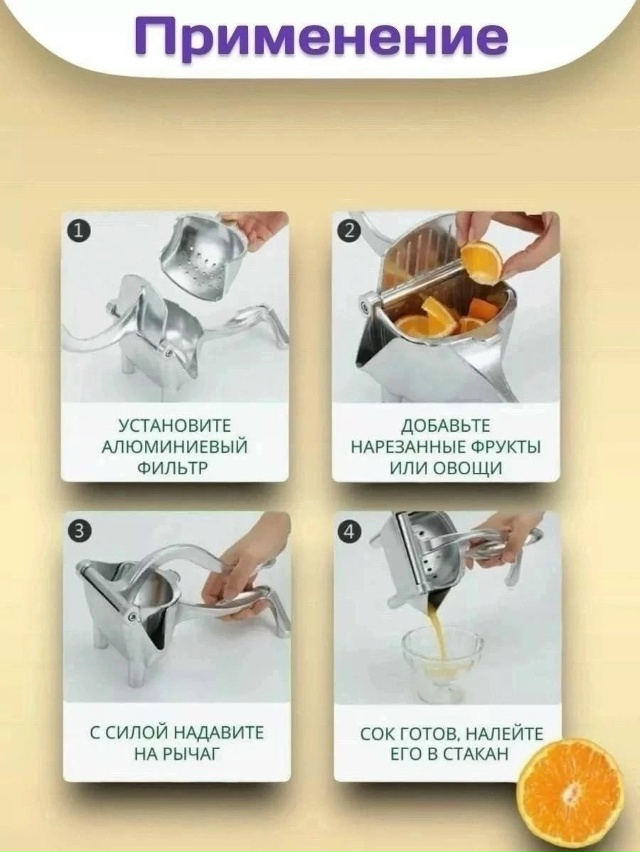 Применение

1

УСТАНОВИТЕ АЛЮМИНИЕВЫЙ ФИЛЬТР

2

ДОБАВЬТЕ НАРЕЗАННЫЕ ФРУКТЫ ИЛИ ОВОЩИ

3

С СИЛОЙ НАДАВИТЕ НА РЫЧАГ

4

СОК ГОТОВ, НАЛЕЙТЕ ЕГО В СТАКАН