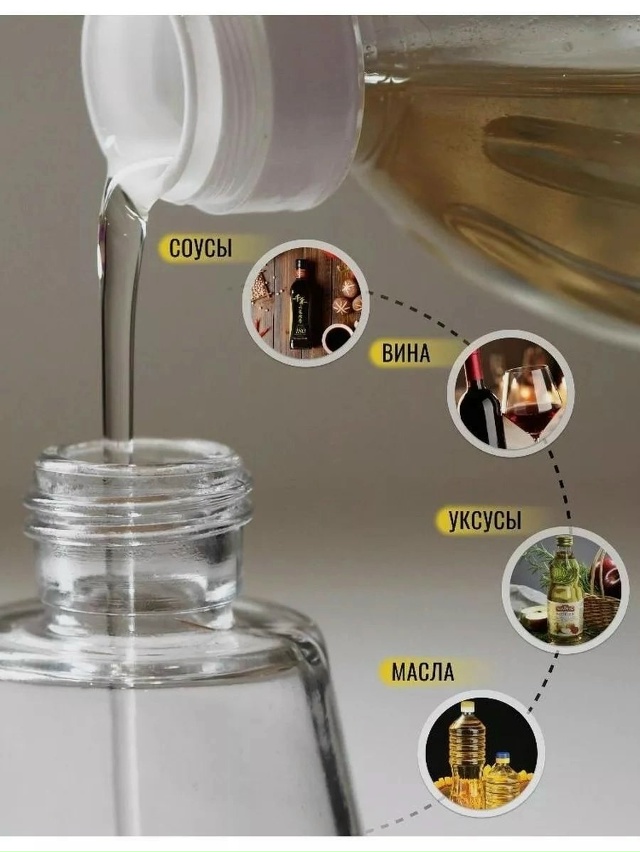 СОУСЫ

ВИНА

УКСУСЫ

МАСЛА