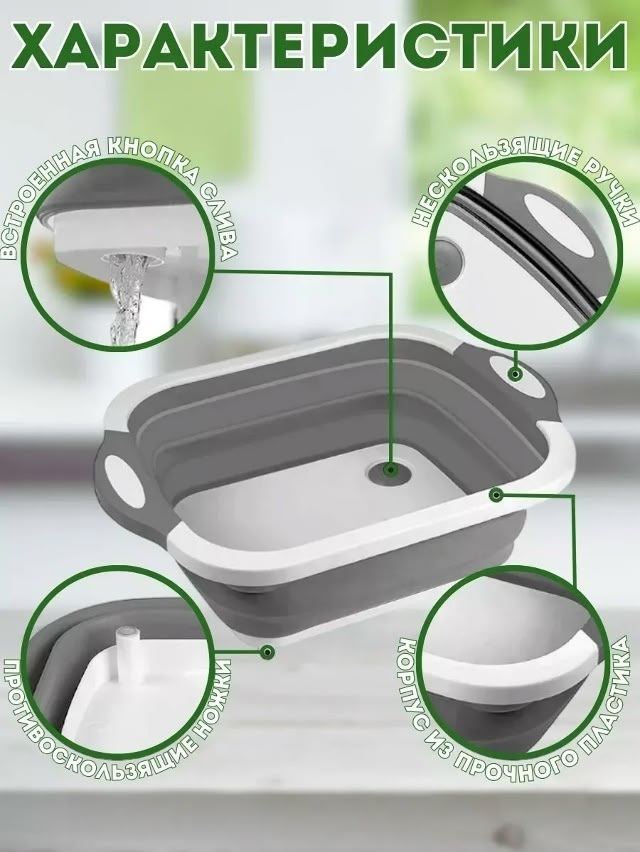 ХАРАКТЕРИСТИКИ

ВСТРОЕННАЯ КНОПКА СЛИВА

НЕСКОЛЬЗЯЩИЕ РУЧКИ

ПРОТИВОСКОЛЬЗЯЩИЕ НОЖКИ

КОРПУС ИЗ ПРОЧНОГО ПЛАСТИКА