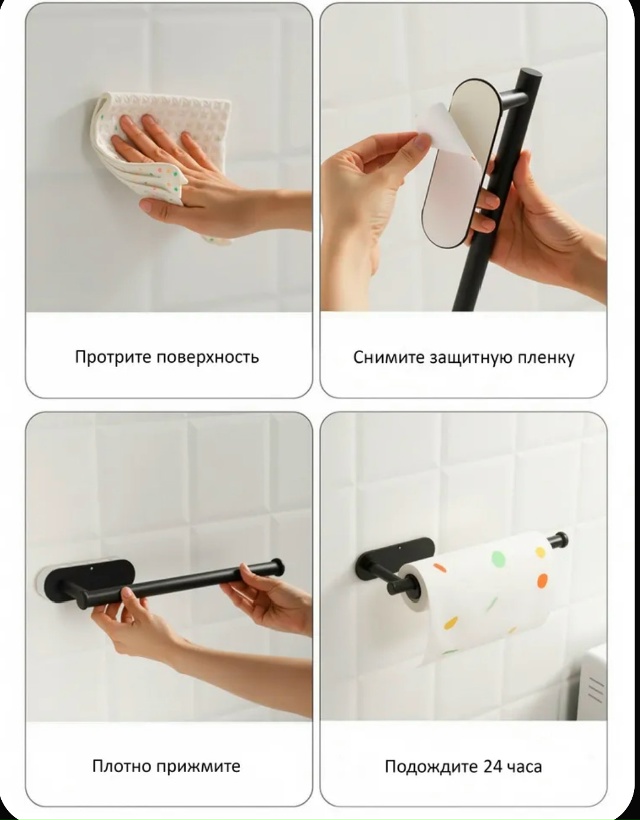 Протрите поверхность

Снимите защитную пленку

Плотно прижмите

Подождите 24 часа