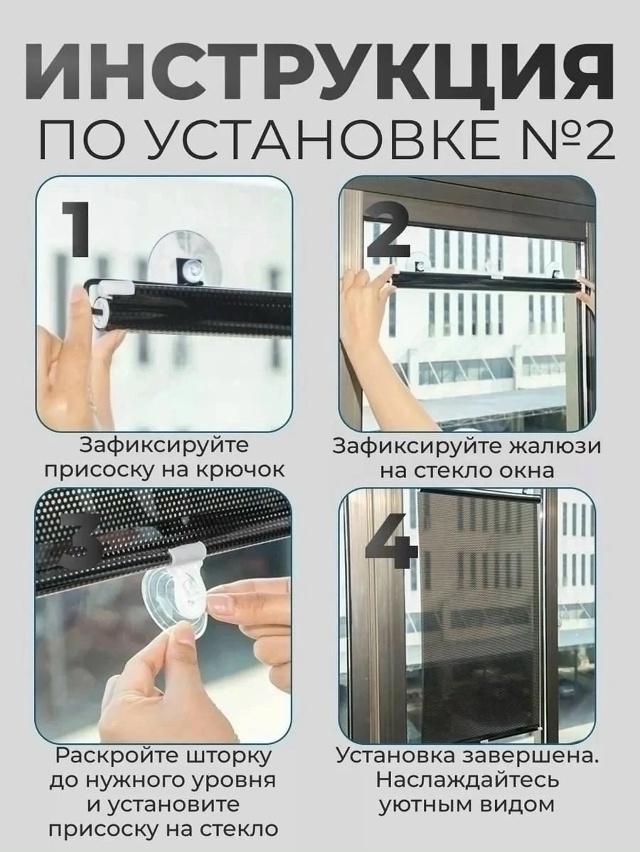 ИНСТРУКЦИЯ
ПО УСТАНОВКЕ №2

1

Зафиксируйте присоску на крючок

2

Зафиксируйте жалюзи на стекло окна

3

Раскройте шторку до нужного уровня и установите присоску на стекло

4

Установка завершена. Наслаждайтесь уютным видом