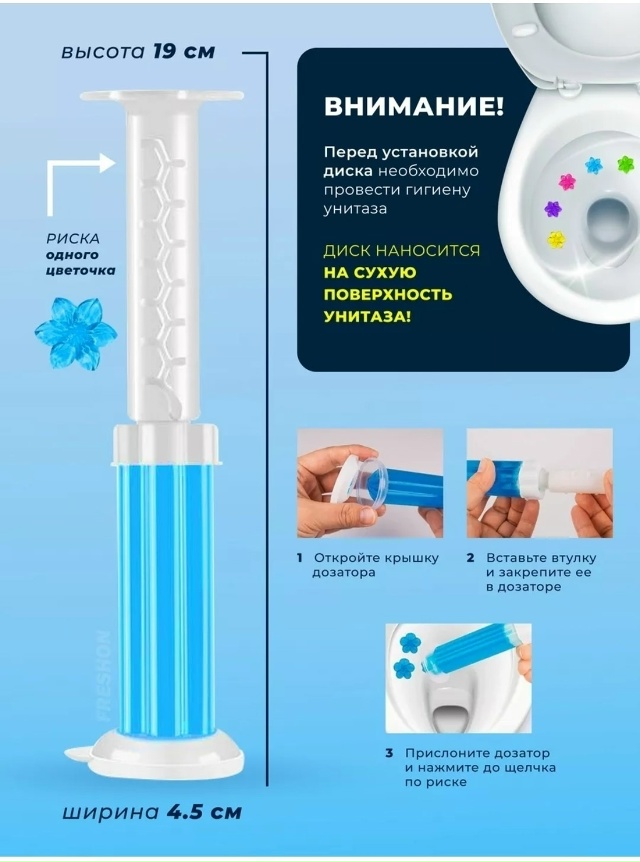 высота 19 см

РИСКА одного цветочка

FRESHON

ширина 4.5 см

ВНИМАНИЕ!

Перед установкой диска необходимо провести гигиену унитаза

ДИСК НАНОСИТСЯ НА СУХУЮ ПОВЕРХНОСТЬ УНИТАЗА!

1 Откройте крышку дозатора

2 Вставьте втулку и закрепите ее в дозаторе

3 Прислоните дозатор и нажмите до щелчка по риске