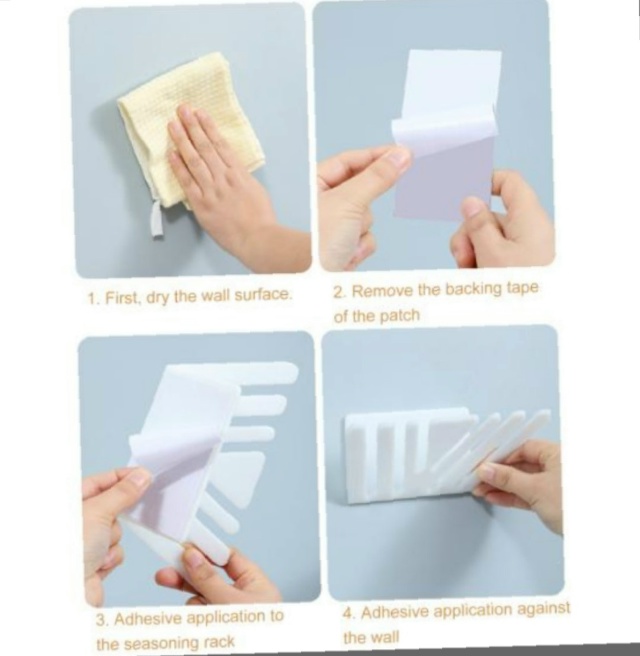 1. First, dry the wall surface.

2. Remove the backing tape of the patch

3. Adhesive application to the seasoning rack

4. Adhesive application against the wall