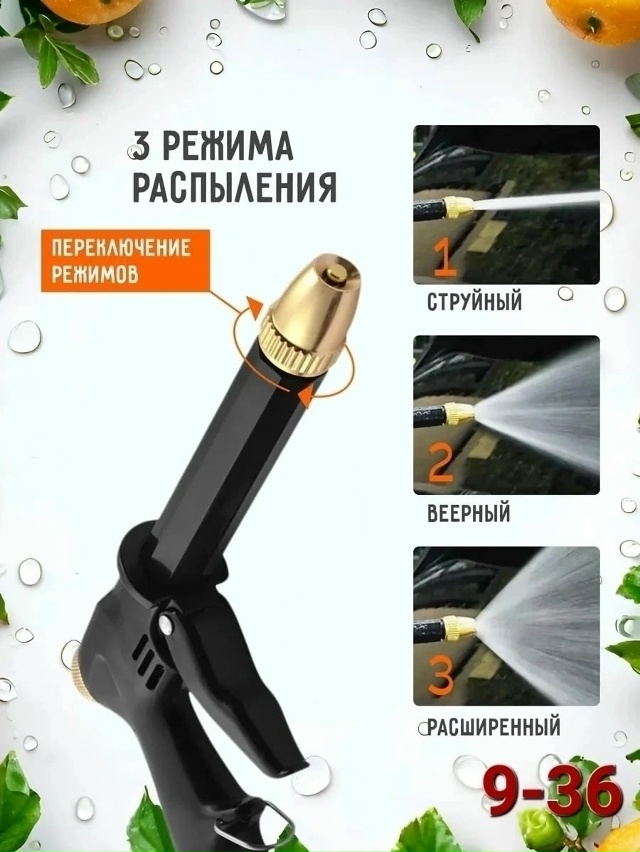 3 РЕЖИМА РАСПЫЛЕНИЯ

ПЕРЕКЛЮЧЕНИЕ РЕЖИМОВ

1
СТРУЙНЫЙ

2
ВЕЕРНЫЙ

3
РАСШИРЕННЫЙ

9-36