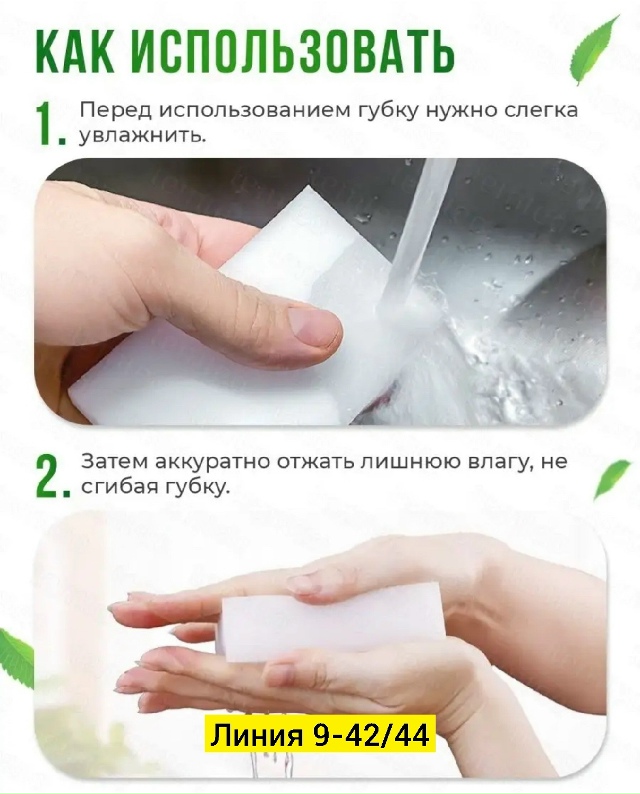 КАК ИСПОЛЬЗОВАТЬ

1. Перед использованием губку нужно слегка увлажнить.

2. Затем аккуратно отжать лишнюю влагу, не сгибая губку.

Линия 9-42/44