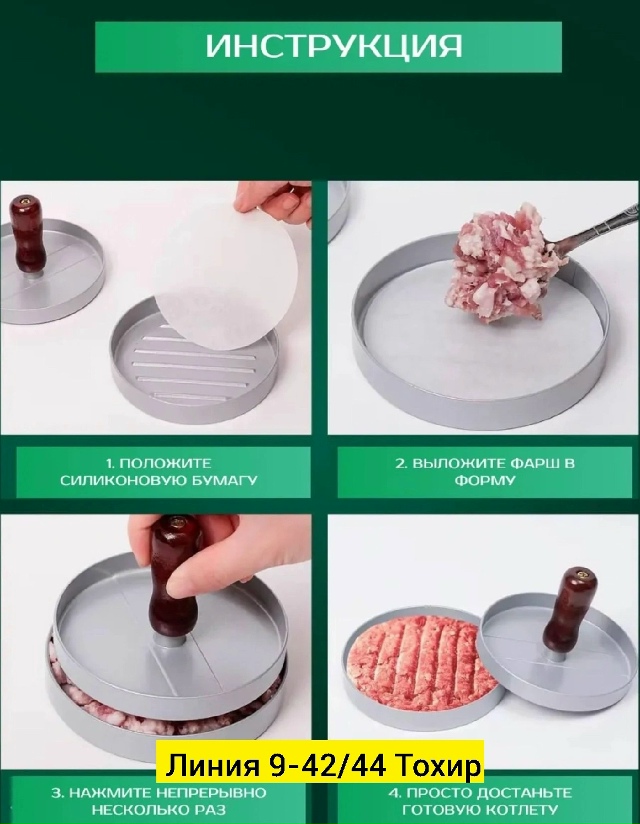 ИНСТРУКЦИЯ

1. ПОЛОЖИТЕ СИЛИКОНОВУЮ БУМАГУ

2. ВЫЛОЖИТЕ ФАРШ В ФОРМУ

Линия 9-42/44 Тохир

3. НАЖМИТЕ НЕПРЕРЫВНО НЕСКОЛЬКО РАЗ

4. ПРОСТО ДОСТАНЬТЕ ГОТОВУЮ КОТЛЕТУ