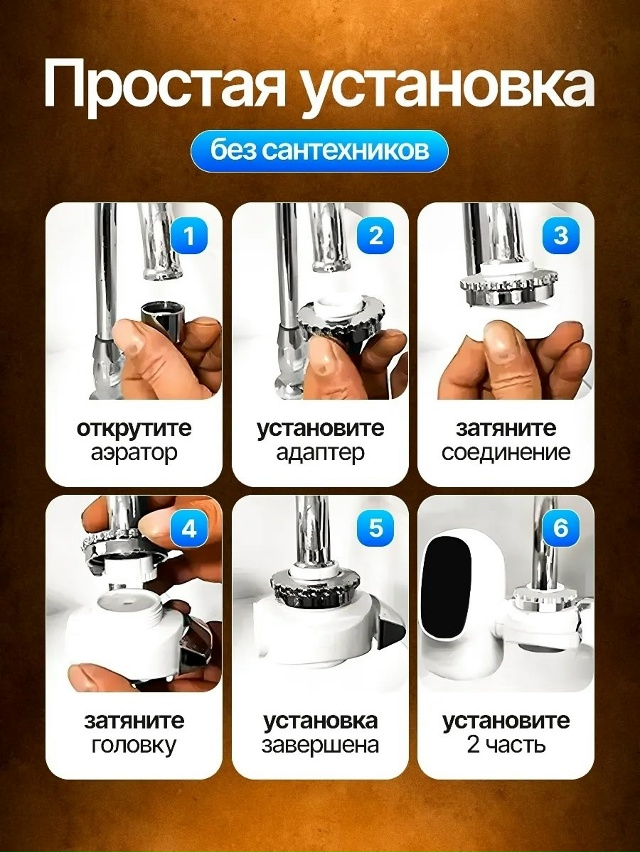 Простая установка

без сантехников

1

открутите аэратор

2

установите адаптер

3

затяните соединение

4

затяните головку

5

установка завершена

6

установите 2 часть