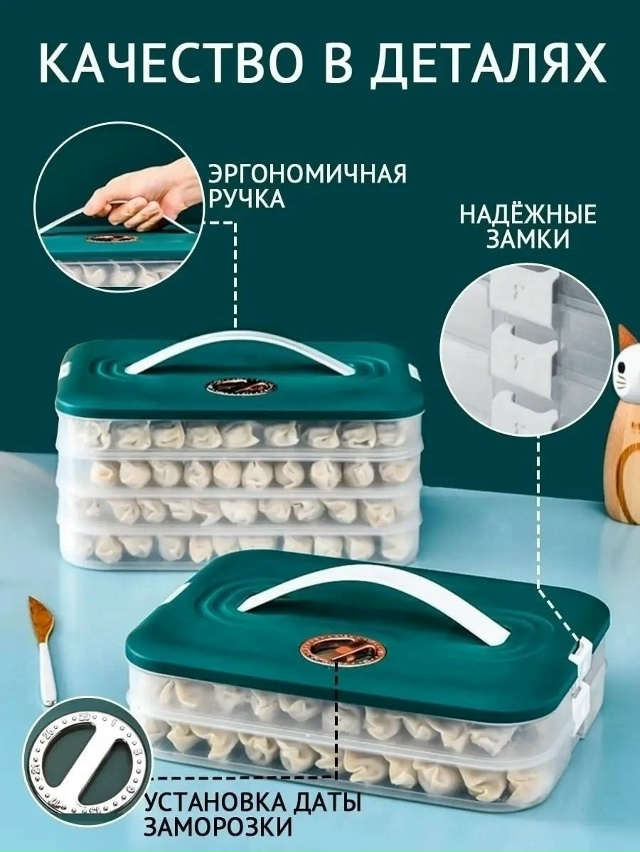 КАЧЕСТВО В ДЕТАЛЯХ

ЭРГОНОМИЧНАЯ РУЧКА

НАДЁЖНЫЕ ЗАМКИ

УСТАНОВКА ДАТЫ ЗАМОРОЗКИ