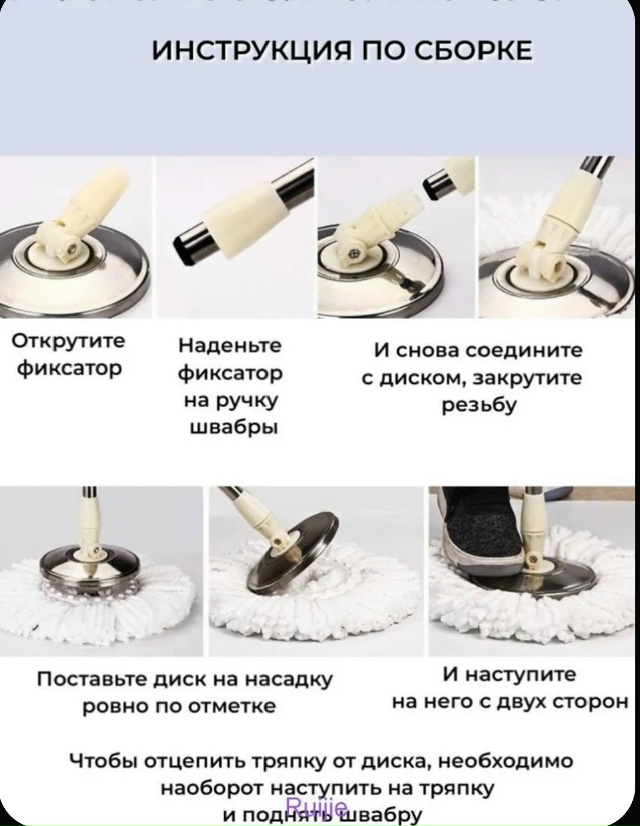 ИНСТРУКЦИЯ ПО СБОРКЕ

Открутите фиксатор

Наденьте фиксатор на ручку швабры

И снова соедините с диском, закрутите резьбу

Поставьте диск на насадку ровно по отметке

И наступите на него с двух сторон

Чтобы отцепить тряпку от диска, необходимо наоборот наступить на тряпку и поднять швабру

Ruijie